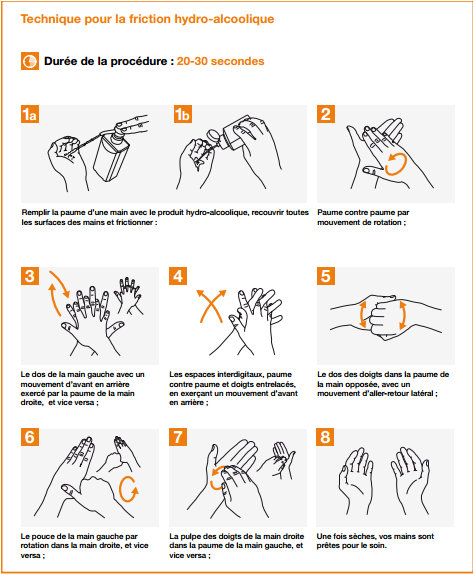 Technique pour la friction hydro-alcoolique

Durée de la procédure : 20-30 secondes

1a

1b

Remplir la paume d'une main avec le produit hydro-alcoolique, recouvrir toutes les surfaces des mains et frictionner :

2

Paume contre paume par mouvement de rotation ;

3

Le dos de la main gauche avec un mouvement d'avant en arrière exercé par la paume de la main droite, et vice versa ;

4

Les espaces interdigitaux, paume contre paume et doigts entrelacés, en exerçant un mouvement d'avant en arrière ;

5

Le dos des doigts dans la paume de la main opposée, avec un mouvement d'aller-retour latéral ;

6

Le pouce de la main gauche par rotation dans la main droite, et vice versa ;

7

La pulpe des doigts de la main droite dans la paume de la main gauche, et vice versa ;

8

Une fois sèches, vos mains sont prêtes pour le soin.